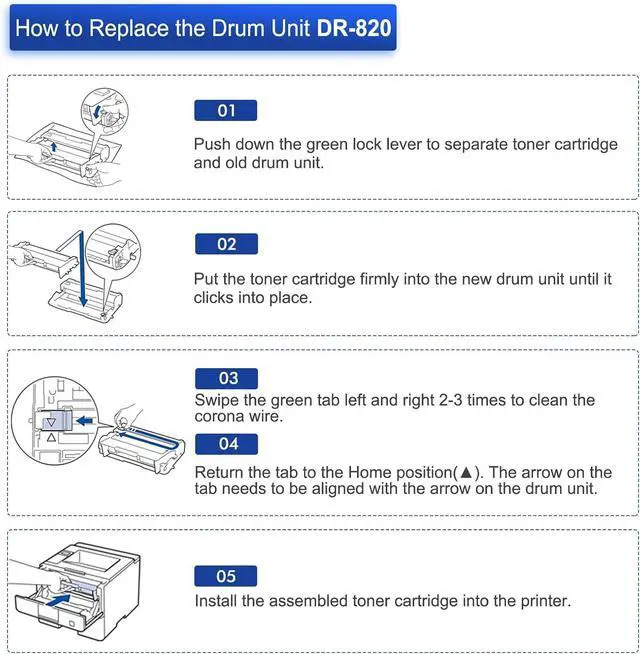 How to Replace the Drum Unit DR-820

01

Push down the green lock lever to separate toner cartridge and old drum unit.

02

Put the toner cartridge firmly into the new drum unit until it clicks into place.

03

Swipe the green tab left and right 2-3 times to clean the corona wire.

04

Return the tab to the Home position(▲). The arrow on the tab needs to be aligned with the arrow on the drum unit.

05

Install the assembled toner cartridge into the printer.