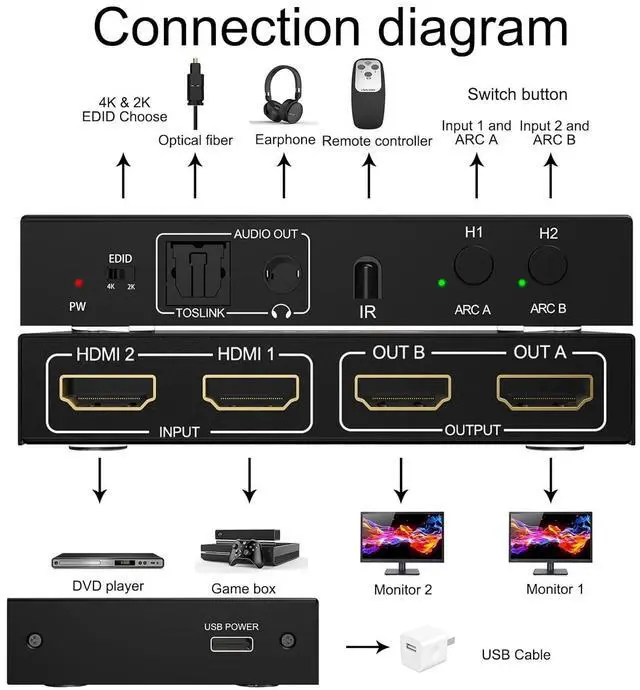 Connection diagram

4K & 2K
EDID Choose

Optical fiber

Earphone

Remote controller

Switch button

Input 1 and
ARC A

Input 2 and
ARC B

PW

EDID
4K 2K

AUDIO OUT

TOSLINK

IR

H1

ARC A

H2

ARC B

HDMI 2

HDMI 1

INPUT

OUT B

OUT A

OUTPUT

DVD player

Game box

Monitor 2

Monitor 1

USB POWER

USB Cable