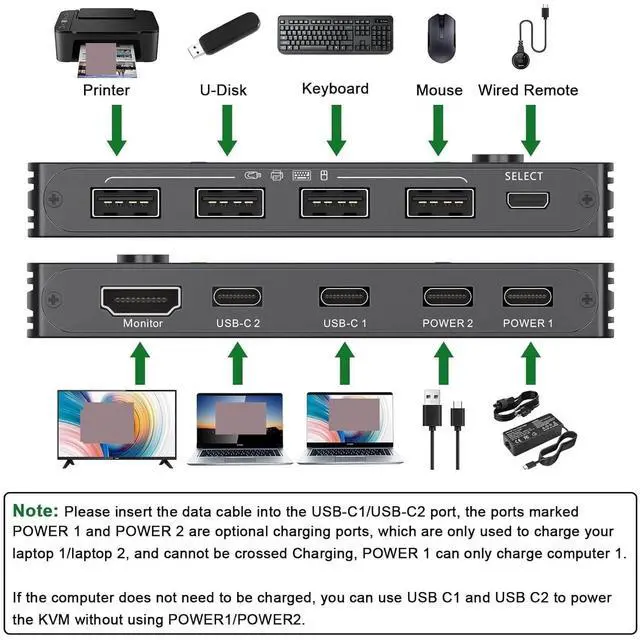 Printer
U-Disk
Keyboard
Mouse
Wired Remote

SELECT

Monitor
USB-C 2
USB-C 1
POWER 2
POWER 1

Note: Please insert the data cable into the USB-C1/USB-C2 port, the ports marked POWER 1 and POWER 2 are optional charging ports, which are only used to charge your laptop 1/laptop 2, and cannot be crossed Charging, POWER 1 can only charge computer 1.

If the computer does not need to be charged, you can use USB C1 and USB C2 to power the KVM without using POWER1/POWER2.