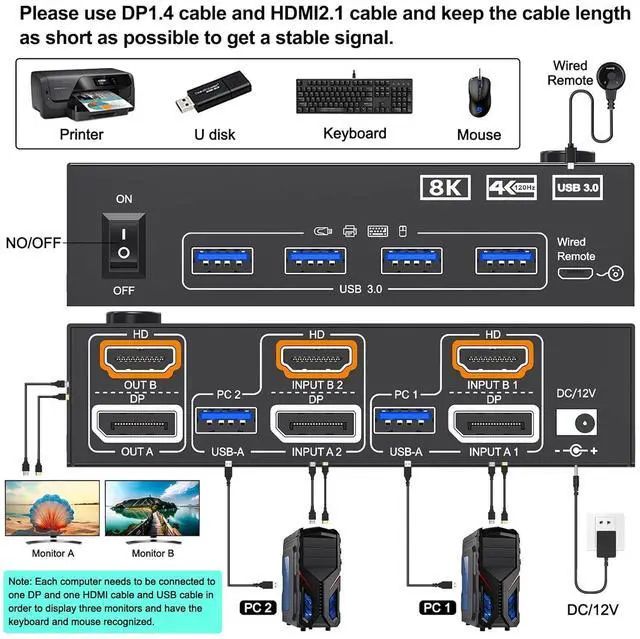 Please use DP1.4 cable and HDMI2.1 cable and keep the cable length as short as possible to get a stable signal.

Printer
U disk
Keyboard
Mouse

Wired Remote

8K
4K 120Hz
USB 3.0

ON
NO/OFF
OFF

USB 3.0

Wired Remote

HD
OUT B
DP
OUT A

PC 2
USB-A
HD
INPUT B 2
DP
INPUT A 2

PC 1
USB-A
HD
INPUT B 1
DP
INPUT A 1

DC/12V

Monitor A
Monitor B

Note: Each computer needs to be connected to one DP and one HDMI cable and USB cable in order to display three monitors and have the keyboard and mouse recognized.

PC 2
PC 1
DC/12V