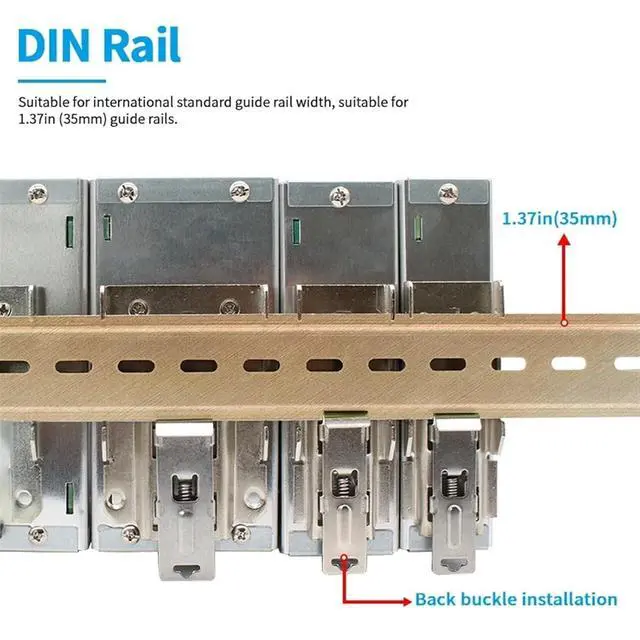 DIN Rail

Suitable for international standard guide rail width, suitable for 1.37in (35mm) guide rails.

1.37in(35mm)

Back buckle installation