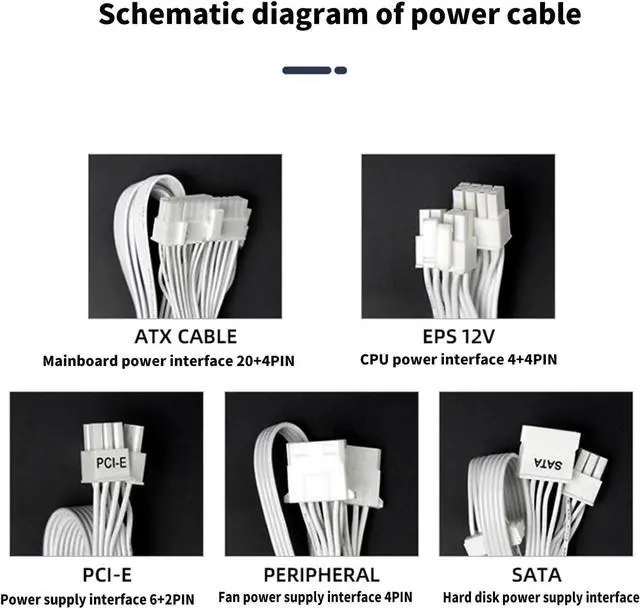 Schematic diagram of power cable

ATX CABLE
Mainboard power interface 20+4PIN

EPS 12V
CPU power interface 4+4PIN

PCI-E

PCI-E
Power supply interface 6+2PIN

PERIPHERAL
Fan power supply interface 4PIN

SATA

SATA
Hard disk power supply interface