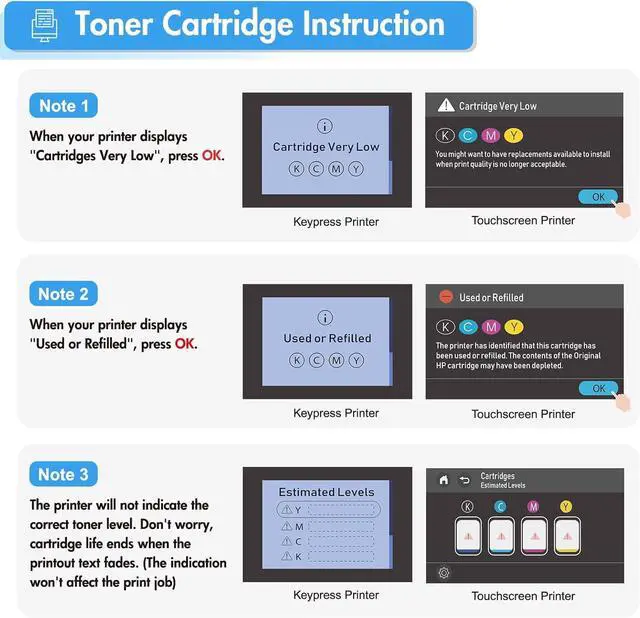 Toner Cartridge Instruction

Note 1

When your printer displays "Cartridges Very Low", press OK.

Cartridge Very Low
K C M Y

Keypress Printer

Cartridge Very Low
K C M Y
You might want to have replacements available to install when print quality is no longer acceptable.
OK

Touchscreen Printer

Note 2

When your printer displays "Used or Refilled", press OK.

Used or Refilled
K C M Y

Keypress Printer

Used or Refilled
K C M Y
The printer has identified that this cartridge has been used or refilled. The contents of the Original HP cartridge may have been depleted.
OK

Touchscreen Printer

Note 3

The printer will not indicate the correct toner level. Don't worry, cartridge life ends when the printout text fades. (The indication won't affect the print job)

Estimated Levels
Y
M
C
K

Keypress Printer

Cartridges
Estimated Levels
K C M Y

Touchscreen Printer