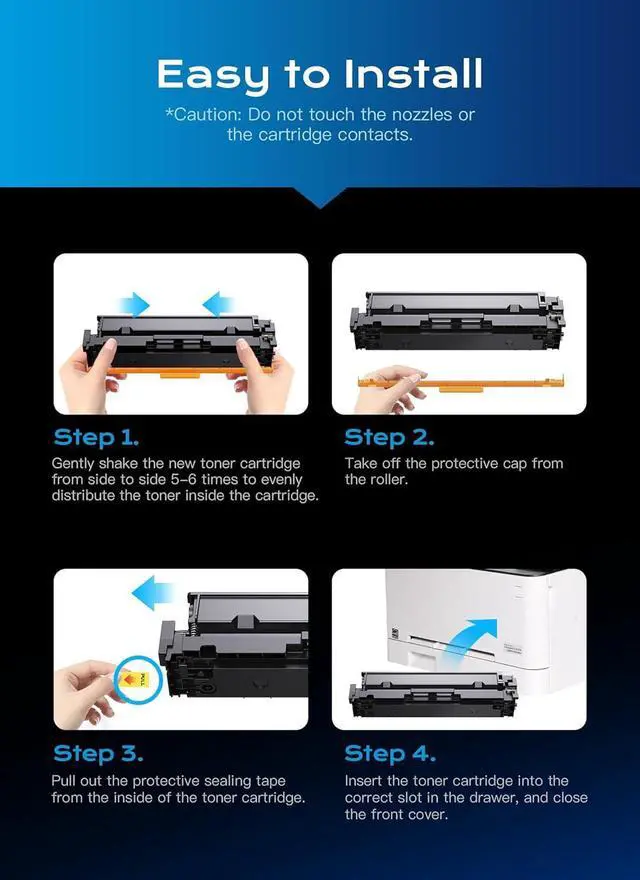 Easy to Install
*Caution: Do not touch the nozzles or the cartridge contacts.

Step 1.
Gently shake the new toner cartridge from side to side 5-6 times to evenly distribute the toner inside the cartridge.

Step 2.
Take off the protective cap from the roller.

PULL

Step 3.
Pull out the protective sealing tape from the inside of the toner cartridge.

Step 4.
Insert the toner cartridge into the correct slot in the drawer, and close the front cover.