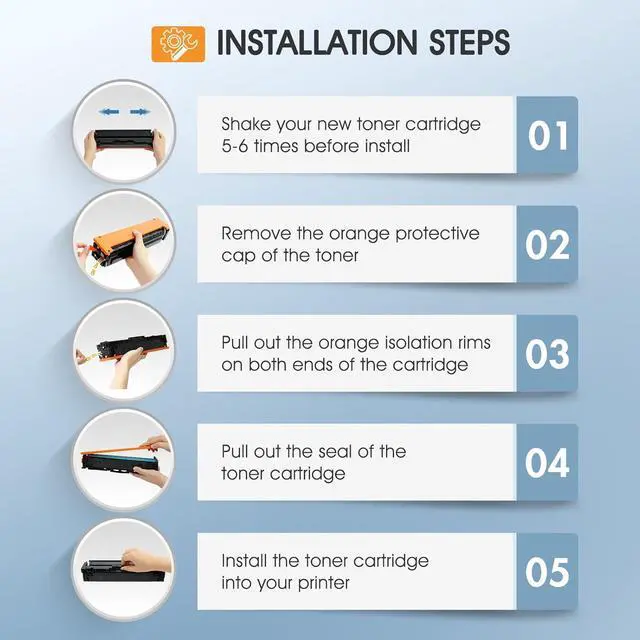 INSTALLATION STEPS

Shake your new toner cartridge 5-6 times before install

01

Remove the orange protective cap of the toner

02

Pull out the orange isolation rims on both ends of the cartridge

03

Pull out the seal of the toner cartridge

04

Install the toner cartridge into your printer

05