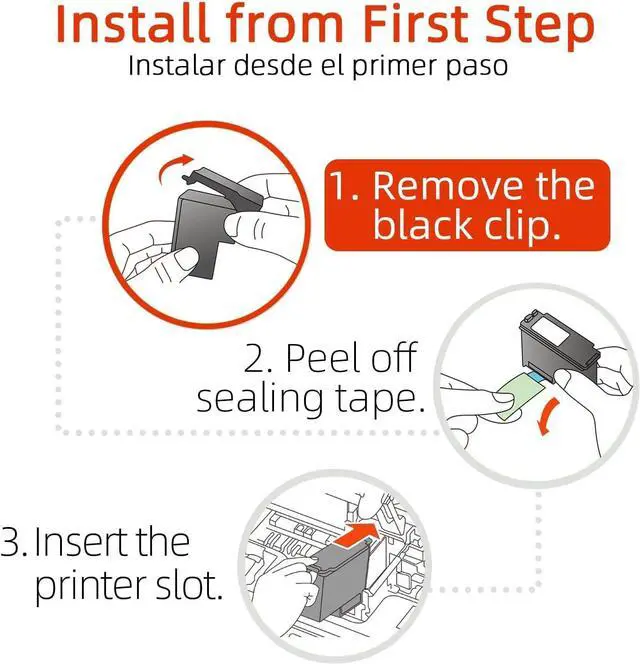 Install from First Step
Instalar desde el primer paso

1. Remove the black clip.

2. Peel off sealing tape.

3. Insert the printer slot.