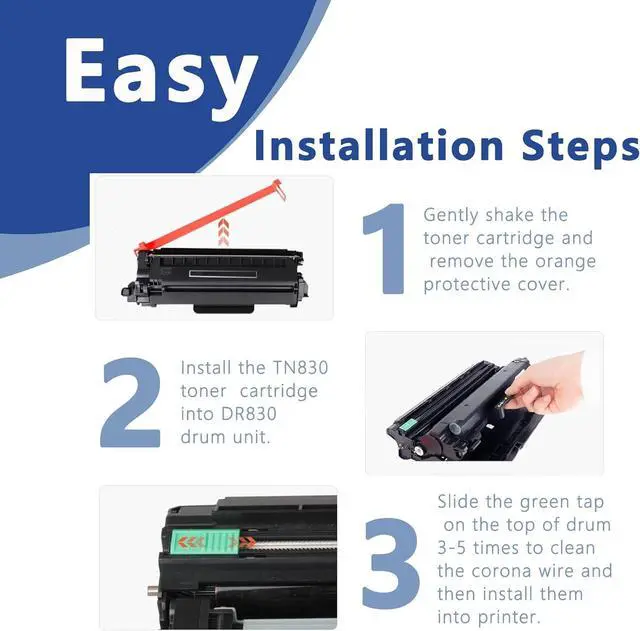 Easy
Installation Steps

1 Gently shake the toner cartridge and remove the orange protective cover.

2 Install the TN830 toner cartridge into DR830 drum unit.

3 Slide the green tap on the top of drum 3-5 times to clean the corona wire and then install them into printer.