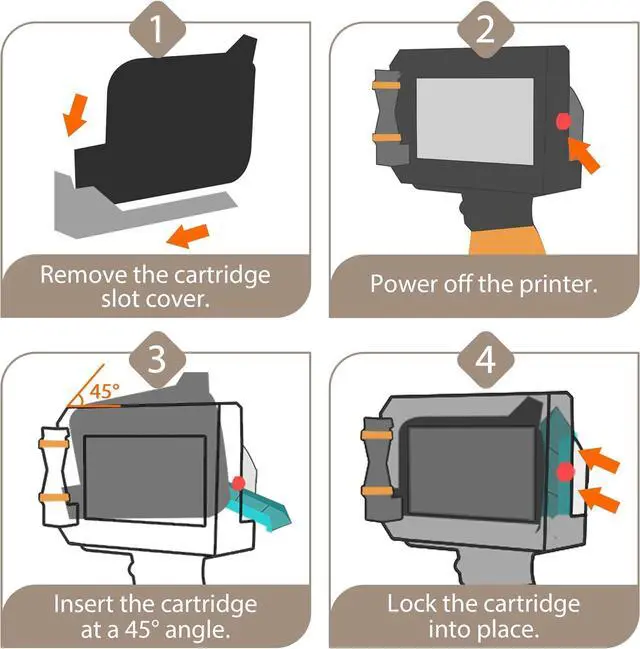 1

Remove the cartridge slot cover.

2

Power off the printer.

3

45°

Insert the cartridge at a 45° angle.

4

Lock the cartridge into place.