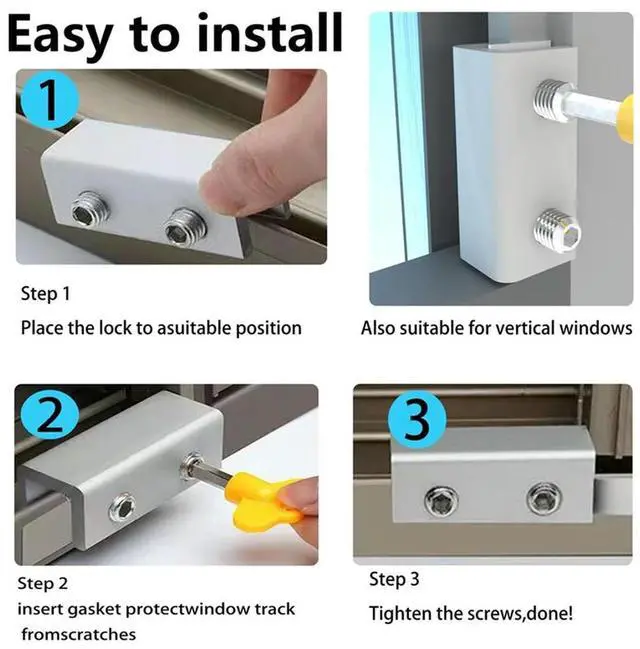 Easy to install

1

Step 1

Place the lock to asuitable position

Also suitable for vertical windows

2

Step 2

insert gasket protectwindow track fromscratches

3

Step 3

Tighten the screws,done!