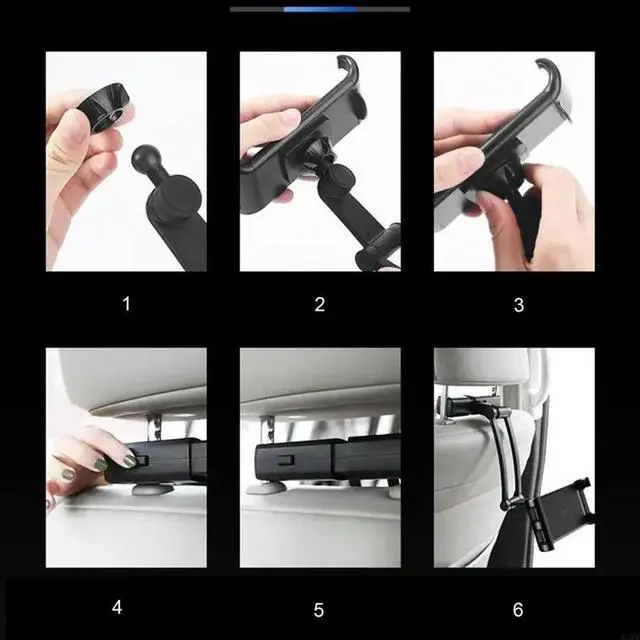 1

2

3

4

5

6