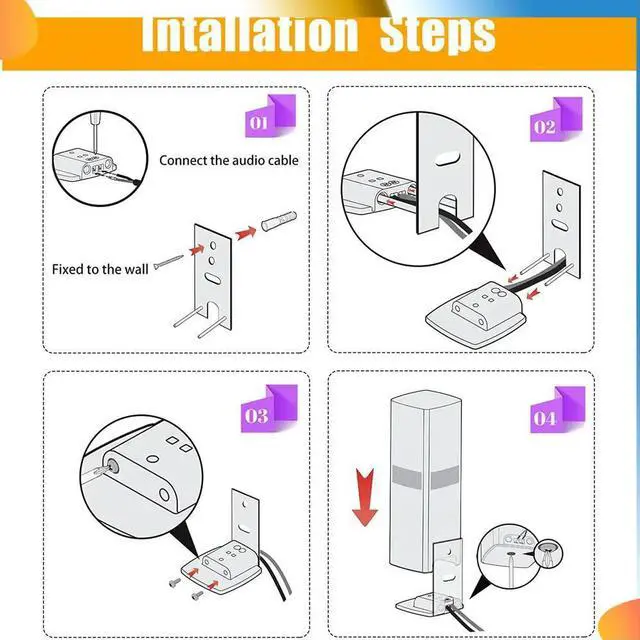 Intallation Steps

01

Connect the audio cable

Fixed to the wall

02

03

04