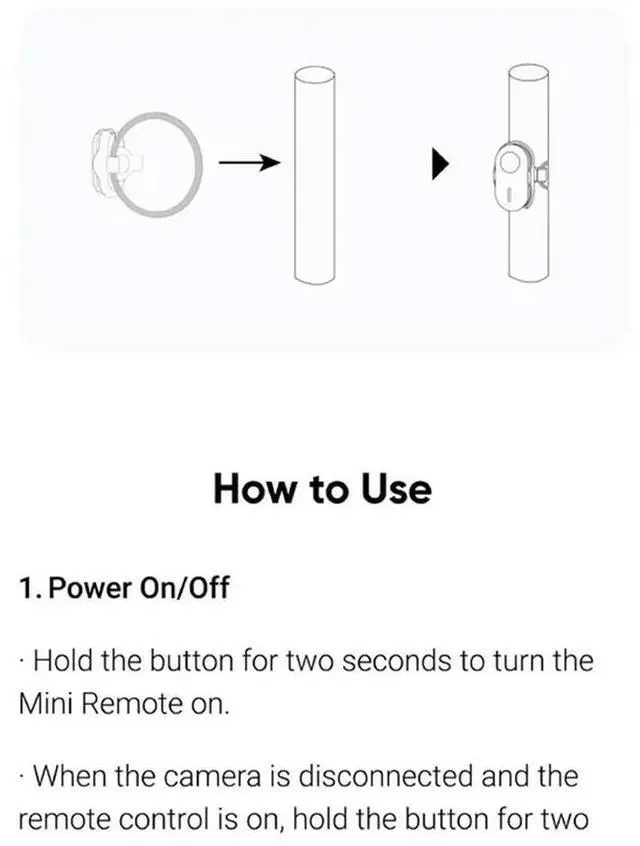 How to Use

1. Power On/Off

· Hold the button for two seconds to turn the Mini Remote on.

· When the camera is disconnected and the remote control is on, hold the button for two