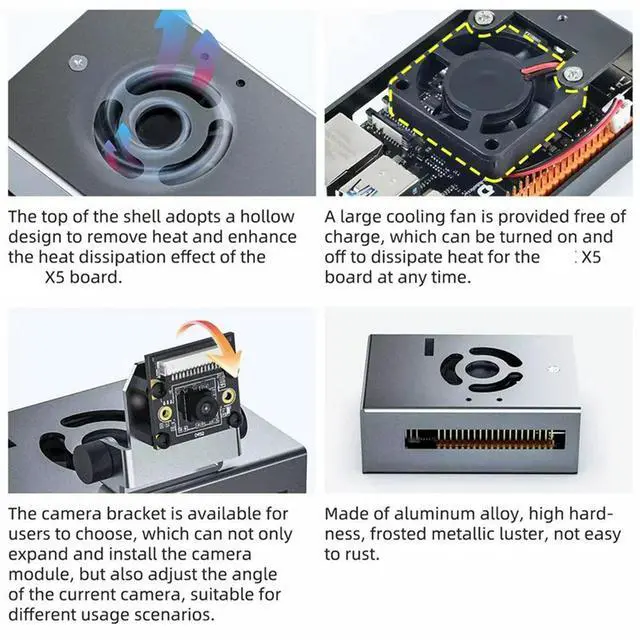 The top of the shell adopts a hollow design to remove heat and enhance the heat dissipation effect of the X5 board.

A large cooling fan is provided free of charge, which can be turned on and off to dissipate heat for the X5 board at any time.

The camera bracket is available for users to choose, which can not only expand and install the camera module, but also adjust the angle of the current camera, suitable for different usage scenarios.

Made of aluminum alloy, high hardness, frosted metallic luster, not easy to rust.