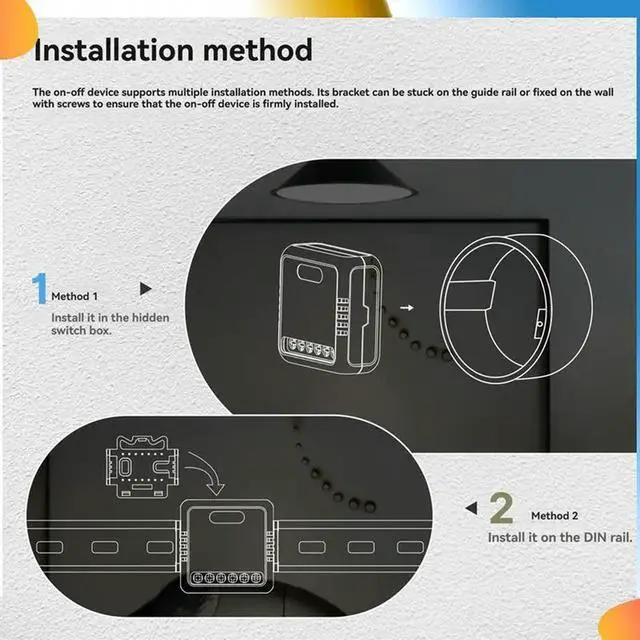 Installation method

The on-off device supports multiple installation methods. Its bracket can be stuck on the guide rail or fixed on the wall with screws to ensure that the on-off device is firmly installed.

1 Method 1

Install it in the hidden switch box.

2 Method 2

Install it on the DIN rail.