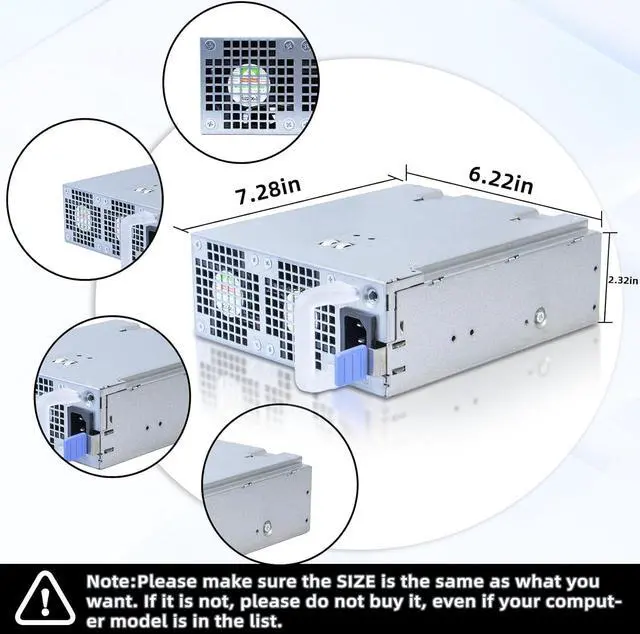 7.28in

6.22in

2.32in

Note:Please make sure the SIZE is the same as what you want. If it is not, please do not buy it, even if your computer model is in the list.