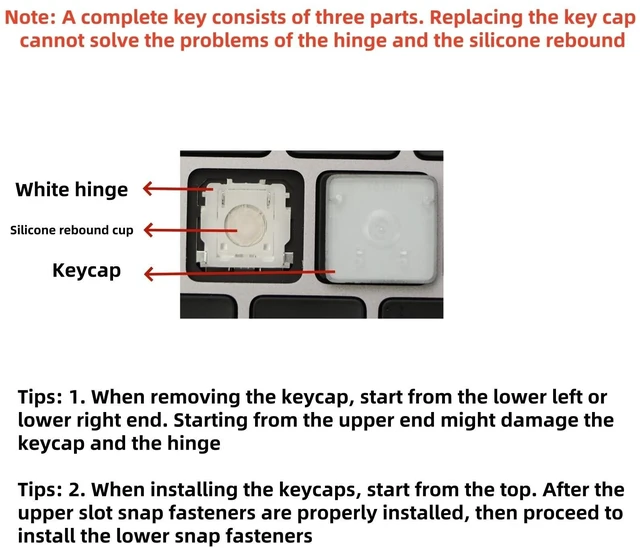 Note: A complete key consists of three parts. Replacing the key cap cannot solve the problems of the hinge and the silicone rebound

White hinge

Silicone rebound cup

Keycap

Tips: 1. When removing the keycap, start from the lower left or lower right end. Starting from the upper end might damage the keycap and the hinge

Tips: 2. When installing the keycaps, start from the top. After the upper slot snap fasteners are properly installed, then proceed to install the lower snap fasteners