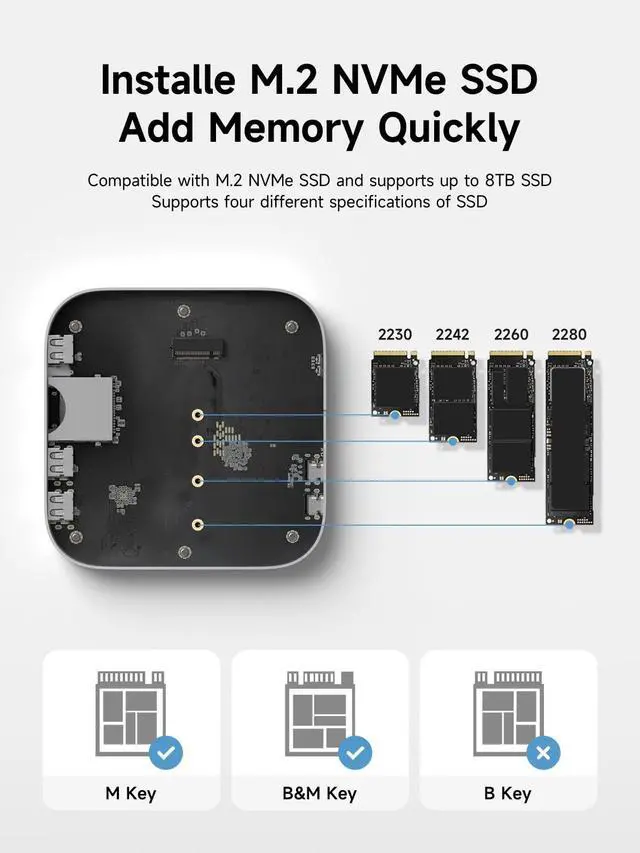 Installe M.2 NVMe SSD
Add Memory Quickly

Compatible with M.2 NVMe SSD and supports up to 8TB SSD
Supports four different specifications of SSD

2230 2242 2260 2280

M Key

B&M Key

B Key