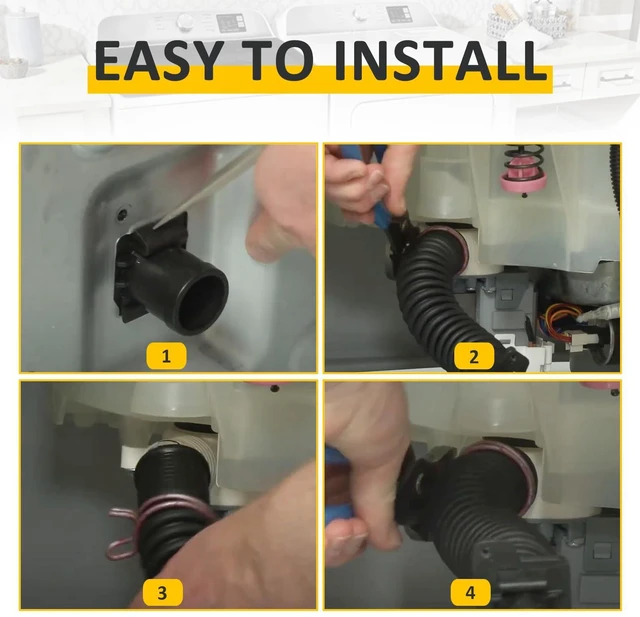 EASY TO INSTALL

1

2

3

4