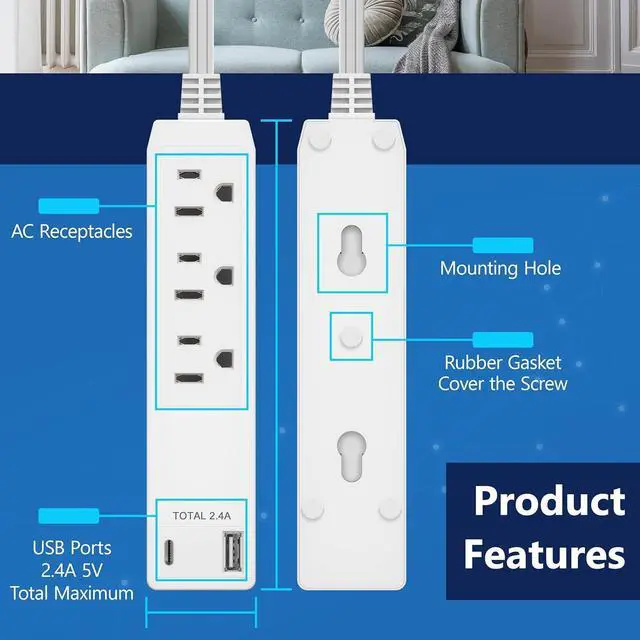 AC Receptacles

TOTAL 2.4A

USB Ports
2.4A 5V
Total Maximum

Mounting Hole

Rubber Gasket
Cover the Screw

Product
Features