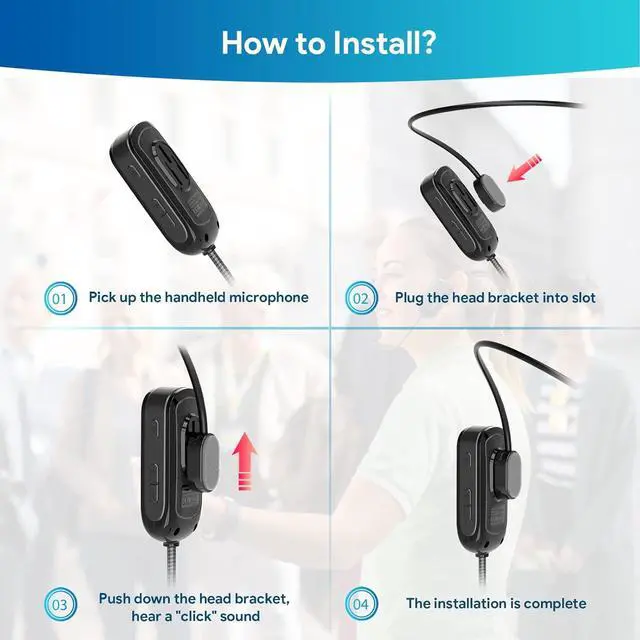 How to Install?

01 Pick up the handheld microphone

02 Plug the head bracket into slot

03 Push down the head bracket, hear a "click" sound

04 The installation is complete