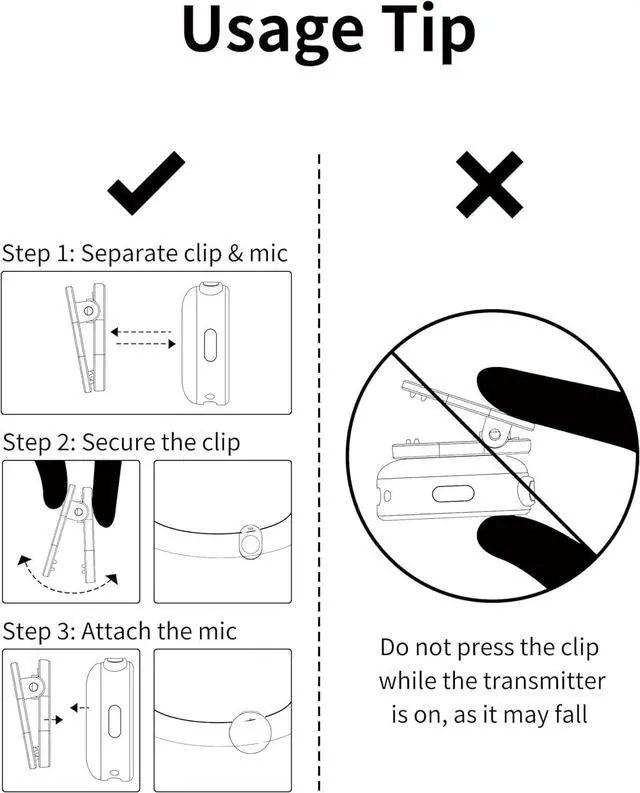 Usage Tip

Step 1: Separate clip & mic

Step 2: Secure the clip

Step 3: Attach the mic

Do not press the clip while the transmitter is on, as it may fall