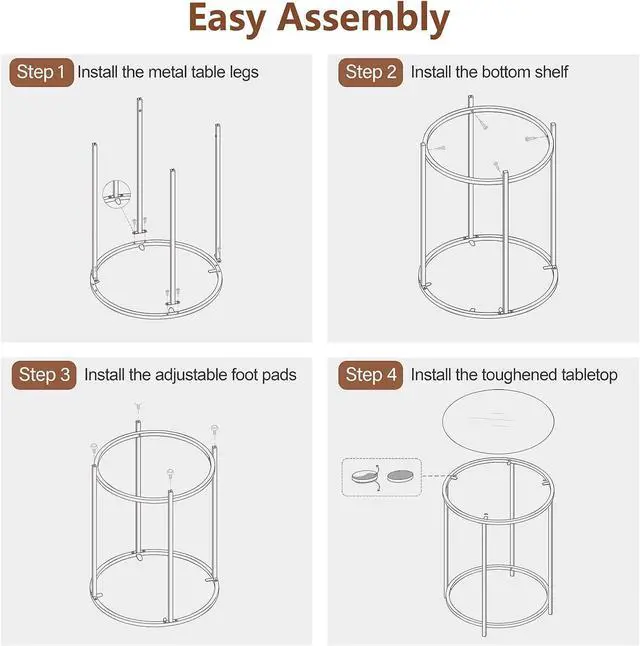 Easy Assembly

Step 1 Install the metal table legs

Step 2 Install the bottom shelf

Step 3 Install the adjustable foot pads

Step 4 Install the toughened tabletop