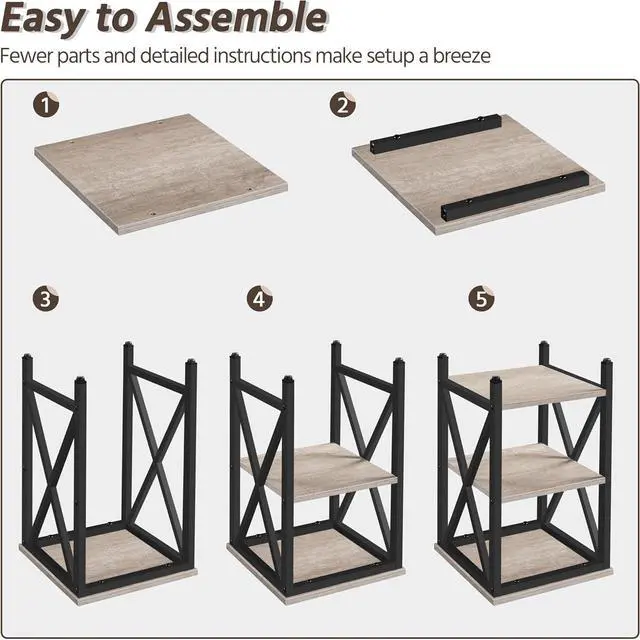 Easy to Assemble

Fewer parts and detailed instructions make setup a breeze

1

2

3

4

5