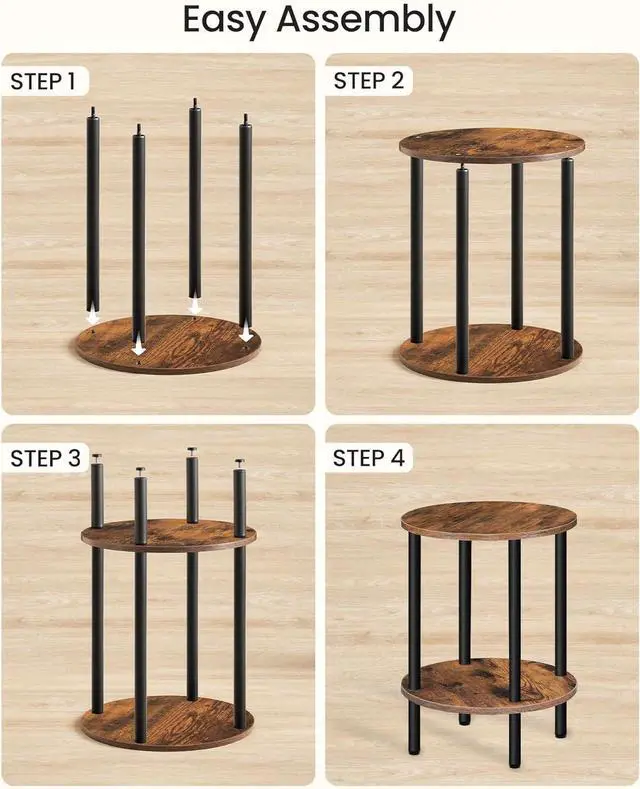 Easy Assembly

STEP 1

STEP 2

STEP 3

STEP 4