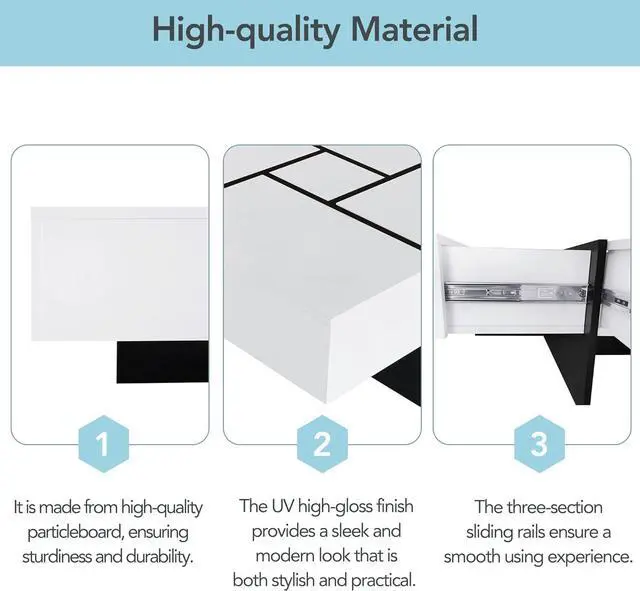 High-quality Material

1

It is made from high-quality particleboard, ensuring sturdiness and durability.

2

The UV high-gloss finish provides a sleek and modern look that is both stylish and practical.

3

The three-section sliding rails ensure a smooth using experience.