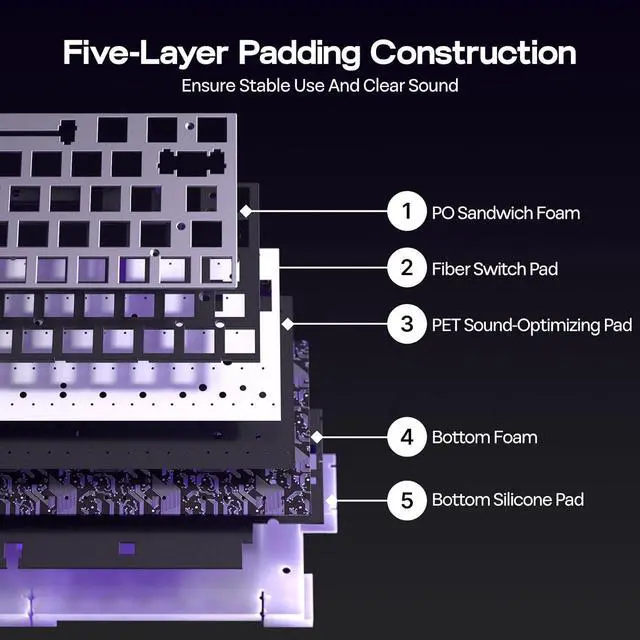 Five-Layer Padding Construction
Ensure Stable Use And Clear Sound

1 PO Sandwich Foam
2 Fiber Switch Pad
3 PET Sound-Optimizing Pad
4 Bottom Foam
5 Bottom Silicone Pad