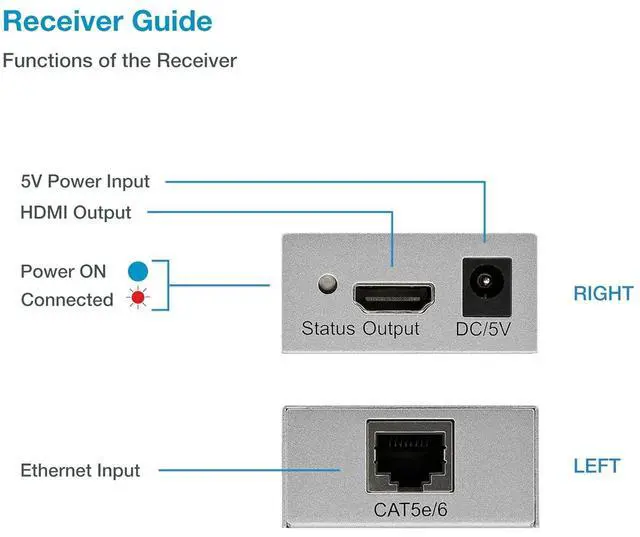 Receiver Guide

Functions of the Receiver

5V Power Input

HDMI Output

Power ON

Connected

Status Output DC/5V

RIGHT

Ethernet Input

CAT5e/6

LEFT