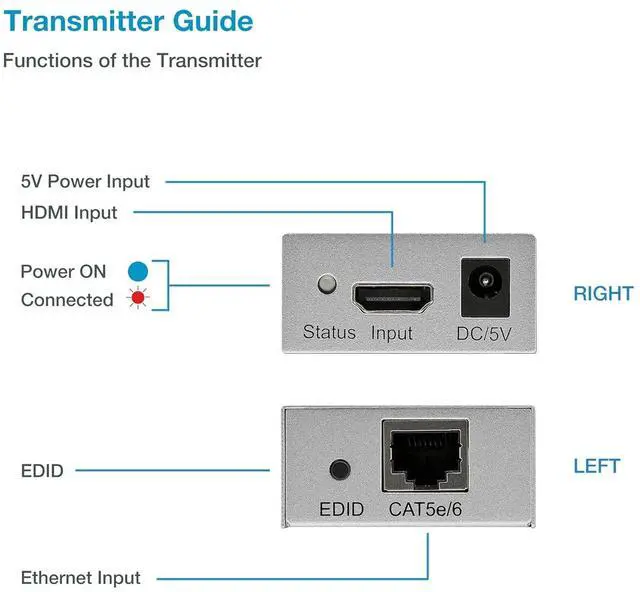 Transmitter Guide

Functions of the Transmitter

5V Power Input

HDMI Input

Power ON

Connected

Status Input DC/5V

RIGHT

EDID

EDID CAT5e/6

LEFT

Ethernet Input