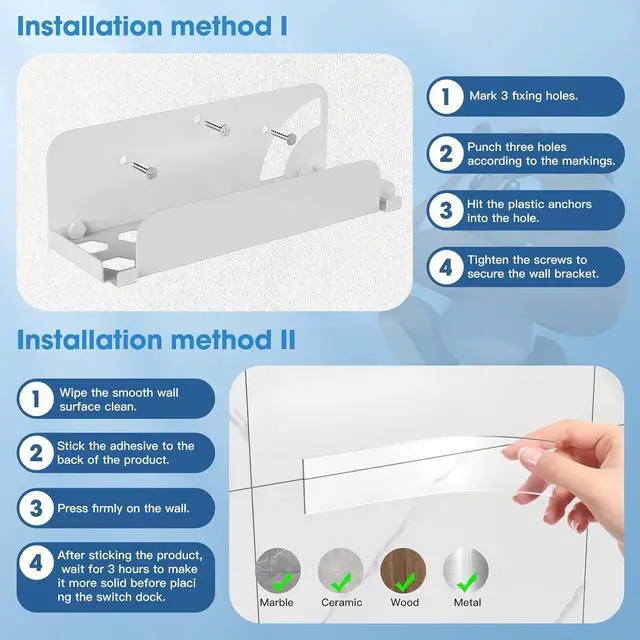 Installation method I

1 Mark 3 fixing holes.

2 Punch three holes according to the markings.

3 Hit the plastic anchors into the hole.

4 Tighten the screws to secure the wall bracket.

Installation method II

1 Wipe the smooth wall surface clean.

2 Stick the adhesive to the back of the product.

3 Press firmly on the wall.

4 After sticking the product, wait for 3 hours to make it more solid before placi ng the switch dock.

Marble Ceramic Wood Metal