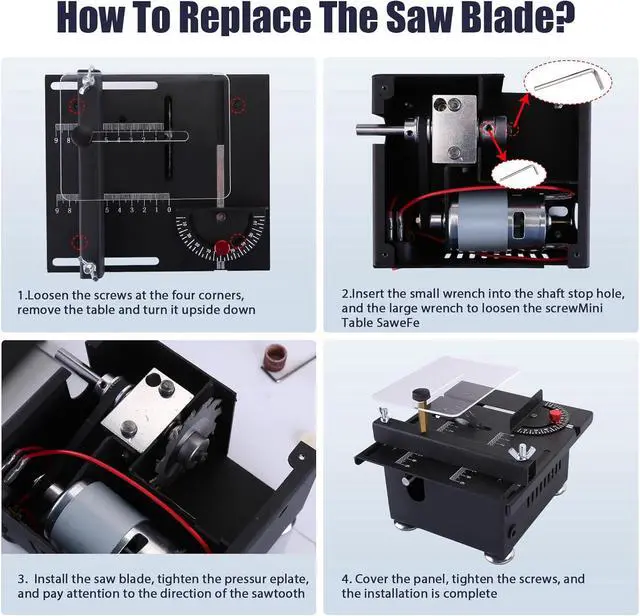 How To Replace The Saw Blade?

9 8 5 4 3 2 1 0

9 8 5 4 3 2 1 0

1.Loosen the screws at the four corners, remove the table and turn it upside down

2.Insert the small wrench into the shaft stop hole, and the large wrench to loosen the screwMini Table SaweFe

3. Install the saw blade, tighten the pressur eplate, and pay attention to the direction of the sawtooth

4. Cover the panel, tighten the screws, and the installation is complete