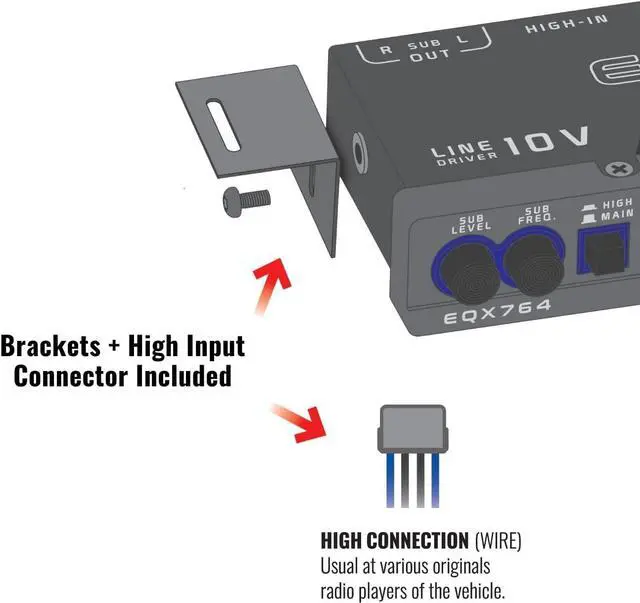 R SUB L
OUT

HIGH-IN

LINE DRIVER 10V

SUB LEVEL

SUB FREQ.

HIGH
MAIN

EQX764

Brackets + High Input Connector Included

HIGH CONNECTION (WIRE)
Usual at various originals radio players of the vehicle.