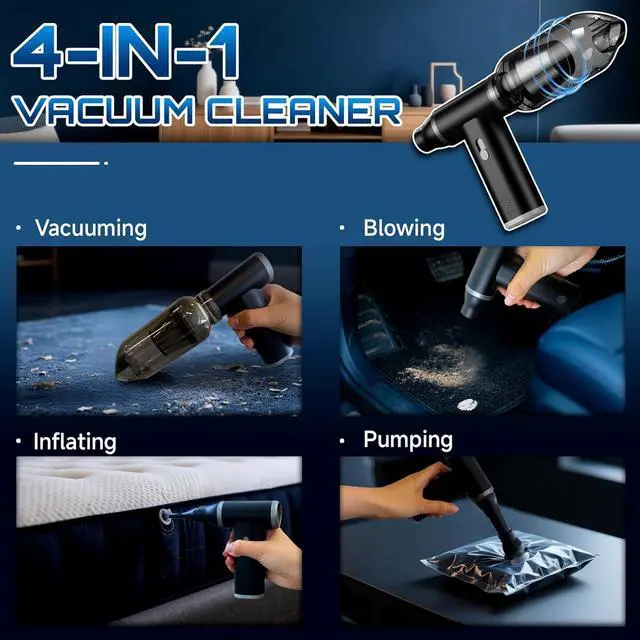 4-IN-1
VACUUM CLEANER

· Vacuuming

· Blowing

· Inflating

· Pumping