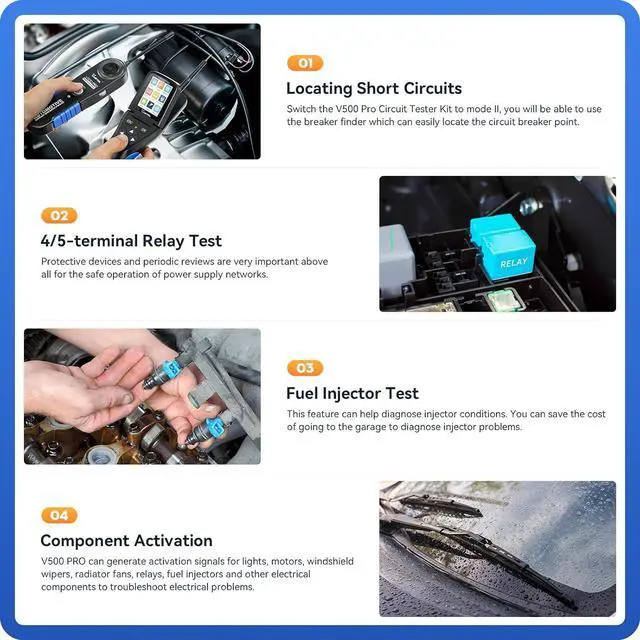 01

Locating Short Circuits

Switch the V500 Pro Circuit Tester Kit to mode II, you will be able to use the breaker finder which can easily locate the circuit breaker point.

02

4/5-terminal Relay Test

Protective devices and periodic reviews are very important above all for the safe operation of power supply networks.

RELAY

03

Fuel Injector Test

This feature can help diagnose injector conditions. You can save the cost of going to the garage to diagnose injector problems.

04

Component Activation

V500 PRO can generate activation signals for lights, motors, windshield wipers, radiator fans, relays, fuel injectors and other electrical components to troubleshoot electrical problems.