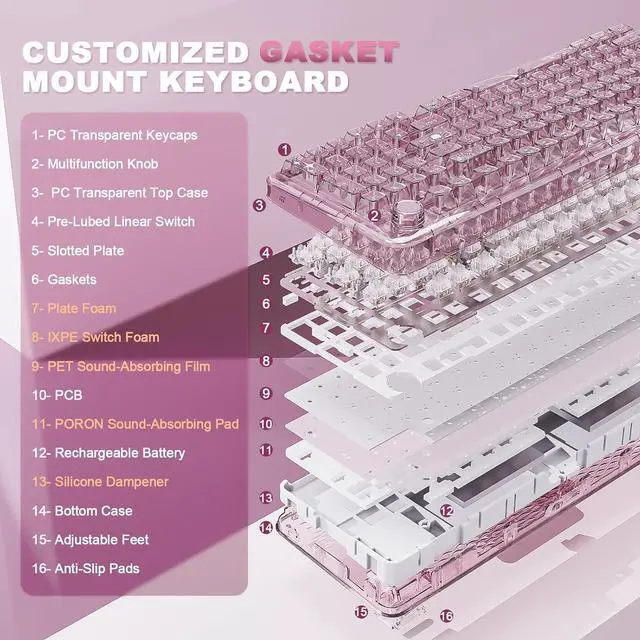 CUSTOMIZED GASKET MOUNT KEYBOARD

1- PC Transparent Keycaps
2- Multifunction Knob
3- PC Transparent Top Case
4- Pre-Lubed Linear Switch
5- Slotted Plate
6- Gaskets
7- Plate Foam
8- IXPE Switch Foam
9- PET Sound-Absorbing Film
10- PCB
11- PORON Sound-Absorbing Pad
12- Rechargeable Battery
13- Silicone Dampener
14- Bottom Case
15- Adjustable Feet
16- Anti-Slip Pads

1
2
3
4
5
6
7
8
9
10
11
12
13
14
15
16