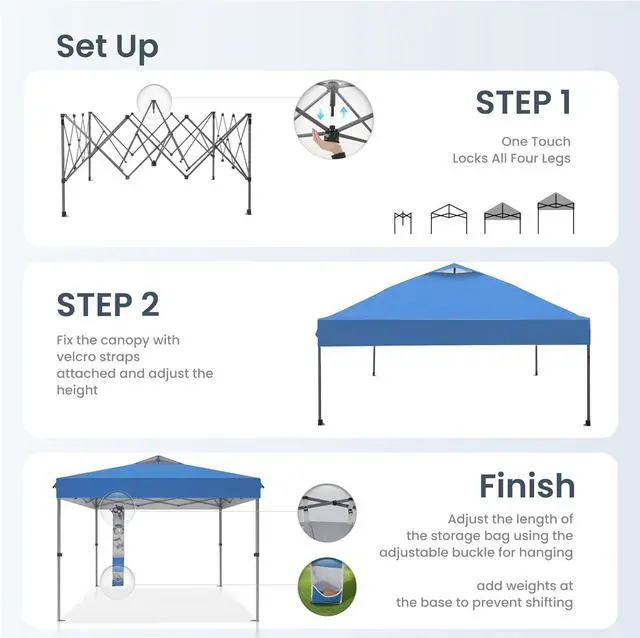 Set Up

STEP 1

One Touch
Locks All Four Legs

STEP 2

Fix the canopy with velcro straps attached and adjust the height

Finish

Adjust the length of the storage bag using the adjustable buckle for hanging

add weights at the base to prevent shifting