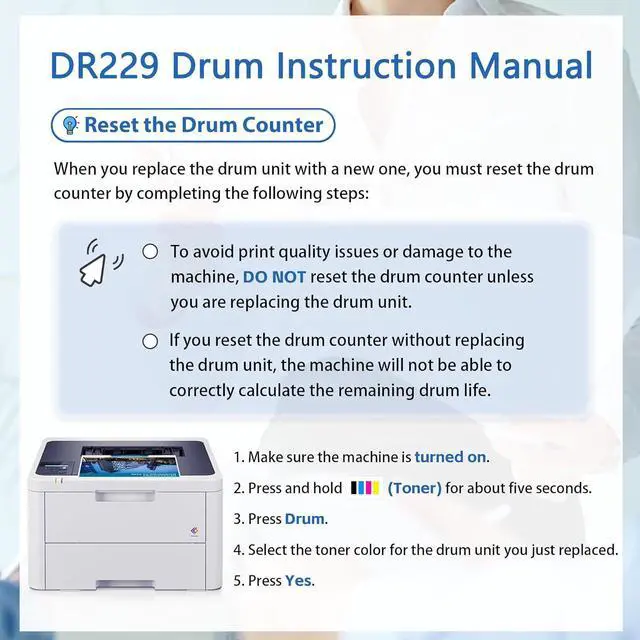 DR229 Drum Instruction Manual

Reset the Drum Counter

When you replace the drum unit with a new one, you must reset the drum counter by completing the following steps:

To avoid print quality issues or damage to the machine, DO NOT reset the drum counter unless you are replacing the drum unit.

If you reset the drum counter without replacing the drum unit, the machine will not be able to correctly calculate the remaining drum life.

1. Make sure the machine is turned on.

2. Press and hold (Toner) for about five seconds.

3. Press Drum.

4. Select the toner color for the drum unit you just replaced.

5. Press Yes.