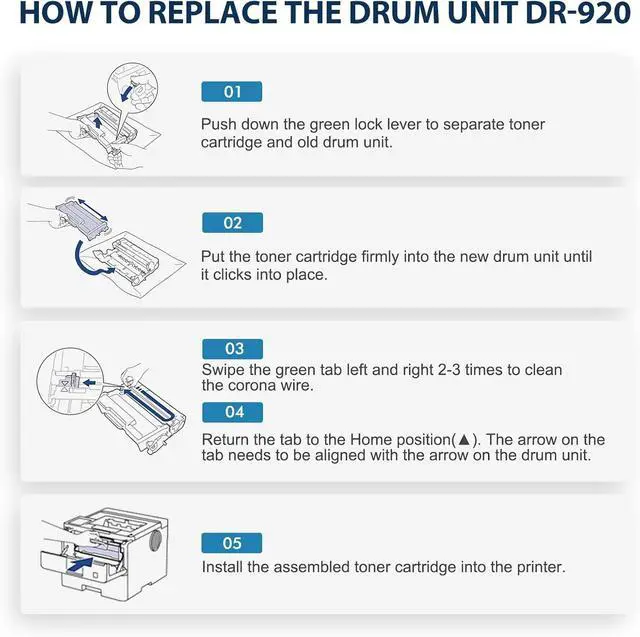 HOW TO REPLACE THE DRUM UNIT DR-920

01

Push down the green lock lever to separate toner cartridge and old drum unit.

02

Put the toner cartridge firmly into the new drum unit until it clicks into place.

03

Swipe the green tab left and right 2-3 times to clean the corona wire.

04

Return the tab to the Home position(▲). The arrow on the tab needs to be aligned with the arrow on the drum unit.

05

Install the assembled toner cartridge into the printer.