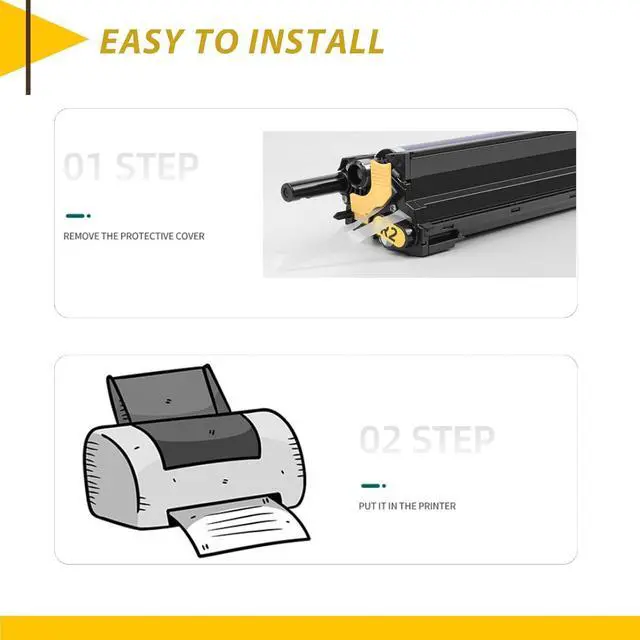 EASY TO INSTALL

01 STEP

REMOVE THE PROTECTIVE COVER

X2

02 STEP

PUT IT IN THE PRINTER