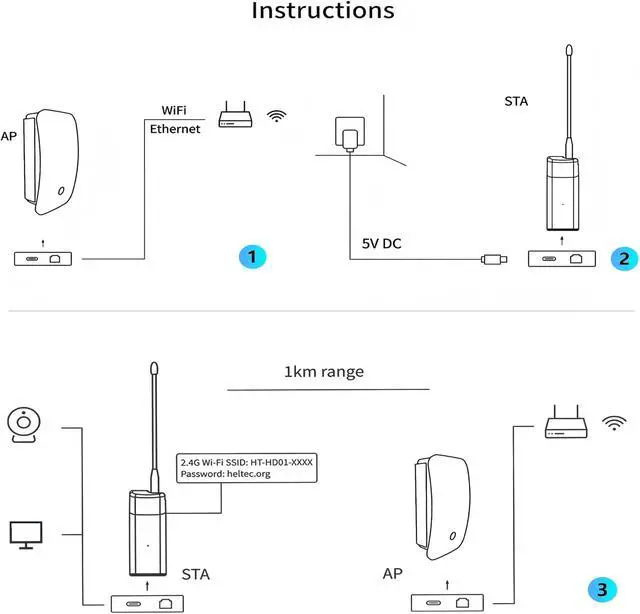 Instructions

AP

WiFi
Ethernet

1

STA

5V DC

2

1km range

2.4G Wi-Fi SSID: HT-HD01-XXXX
Password: heltec.org

STA

AP

3