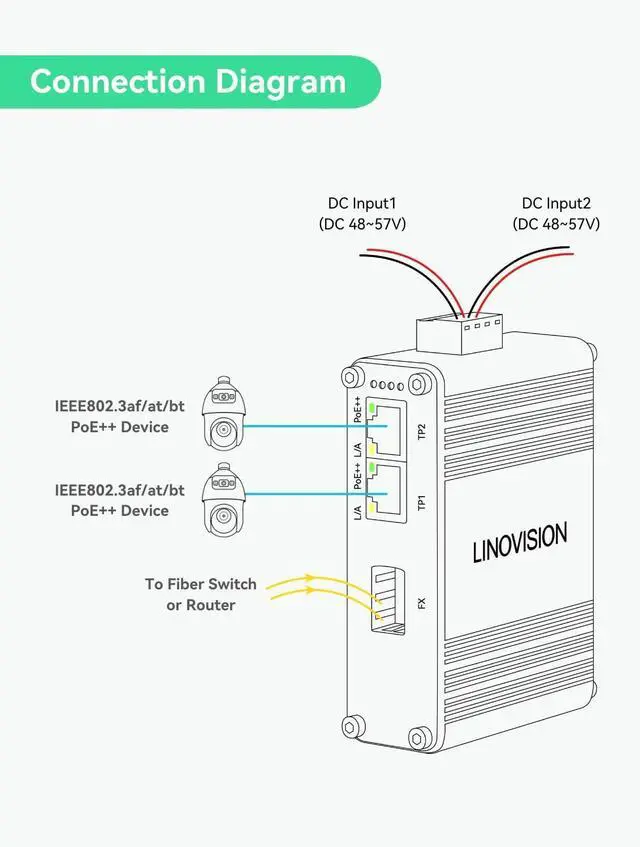 Connection Diagram

DC Input1
(DC 48~57V)

DC Input2
(DC 48~57V)

IEEE802.3af/at/bt
PoE++ Device

IEEE802.3af/at/bt
PoE++ Device

To Fiber Switch
or Router

PoE++
L/A
TP2
PoE++
L/A
TP1
FX

LINOVISION