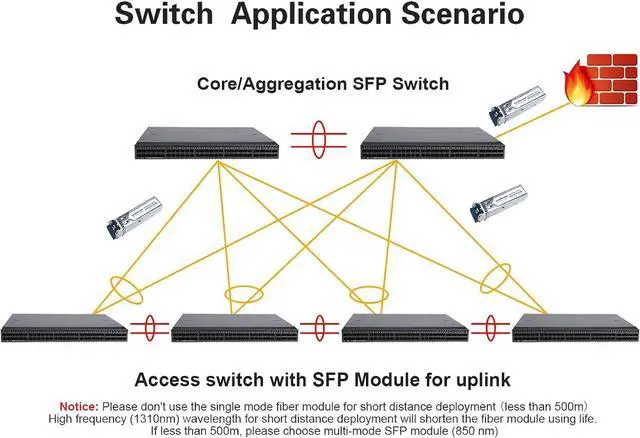 Switch Application Scenario

Core/Aggregation SFP Switch

Access switch with SFP Module for uplink

Notice: Please don't use the single mode fiber module for short distance deployment（less than 500m）
High frequency (1310nm) wavelength for short distance deployment will shorten the fiber module using life.
If less than 500m, please choose multi-mode SFP module (850 nm)