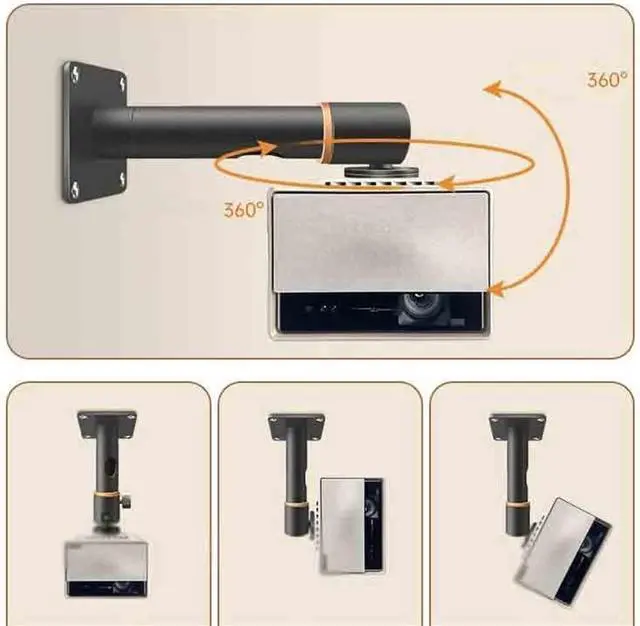 360°

360°