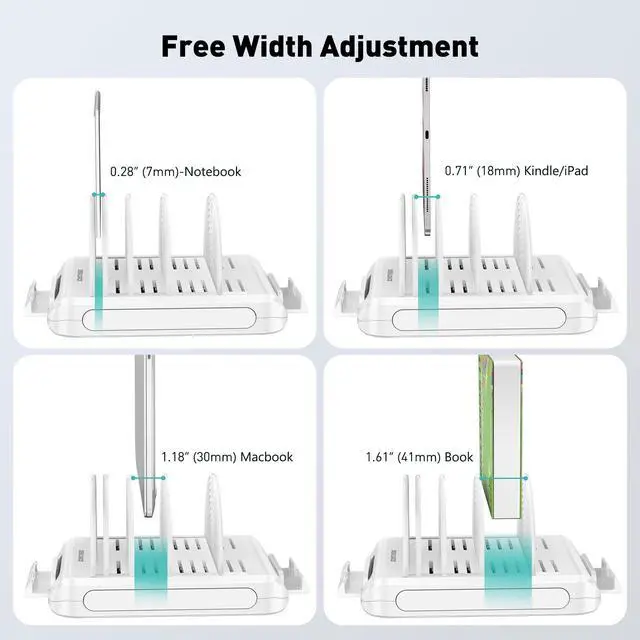 Free Width Adjustment

0.28″ (7mm)-Notebook

0.71″ (18mm) Kindle/iPad

1.18″ (30mm) Macbook

1.61″ (41mm) Book