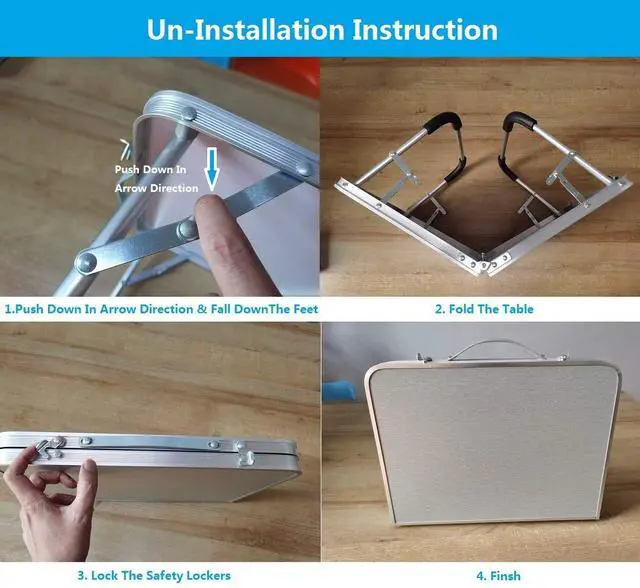 Un-Installation Instruction

Push Down In Arrow Direction

1.Push Down In Arrow Direction & Fall DownThe Feet

2. Fold The Table

3. Lock The Safety Lockers

4. Finsh