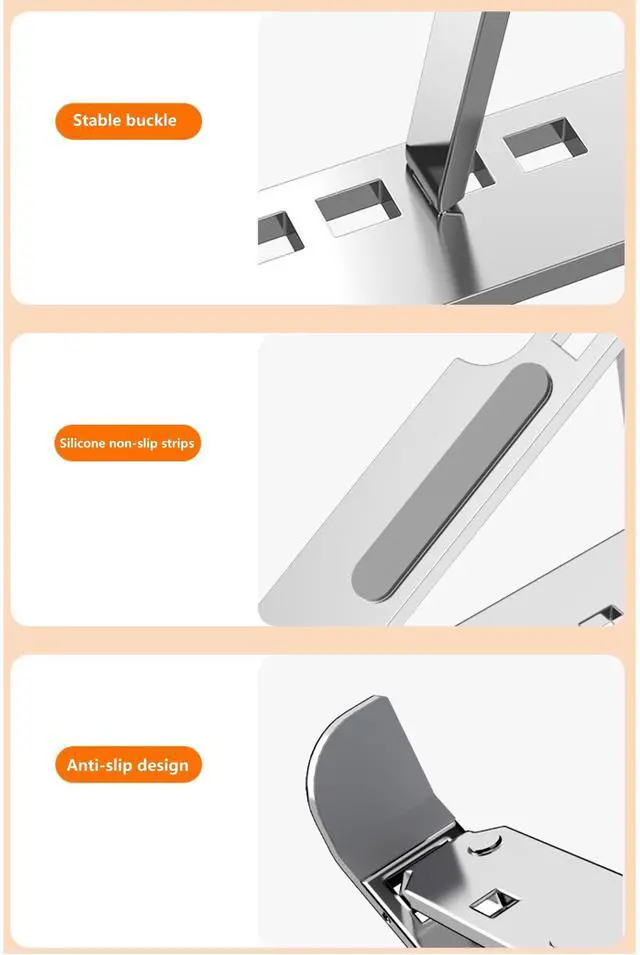 Stable buckle

Silicone non-slip strips

Anti-slip design