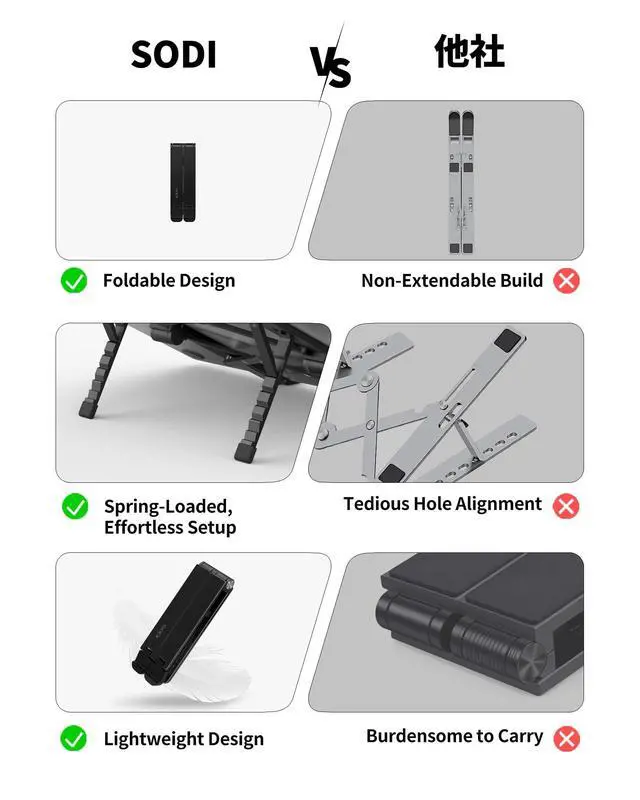 SODI VS 他社

Foldable Design

Non-Extendable Build

Spring-Loaded, Effortless Setup

Tedious Hole Alignment

Lightweight Design

Burdensome to Carry